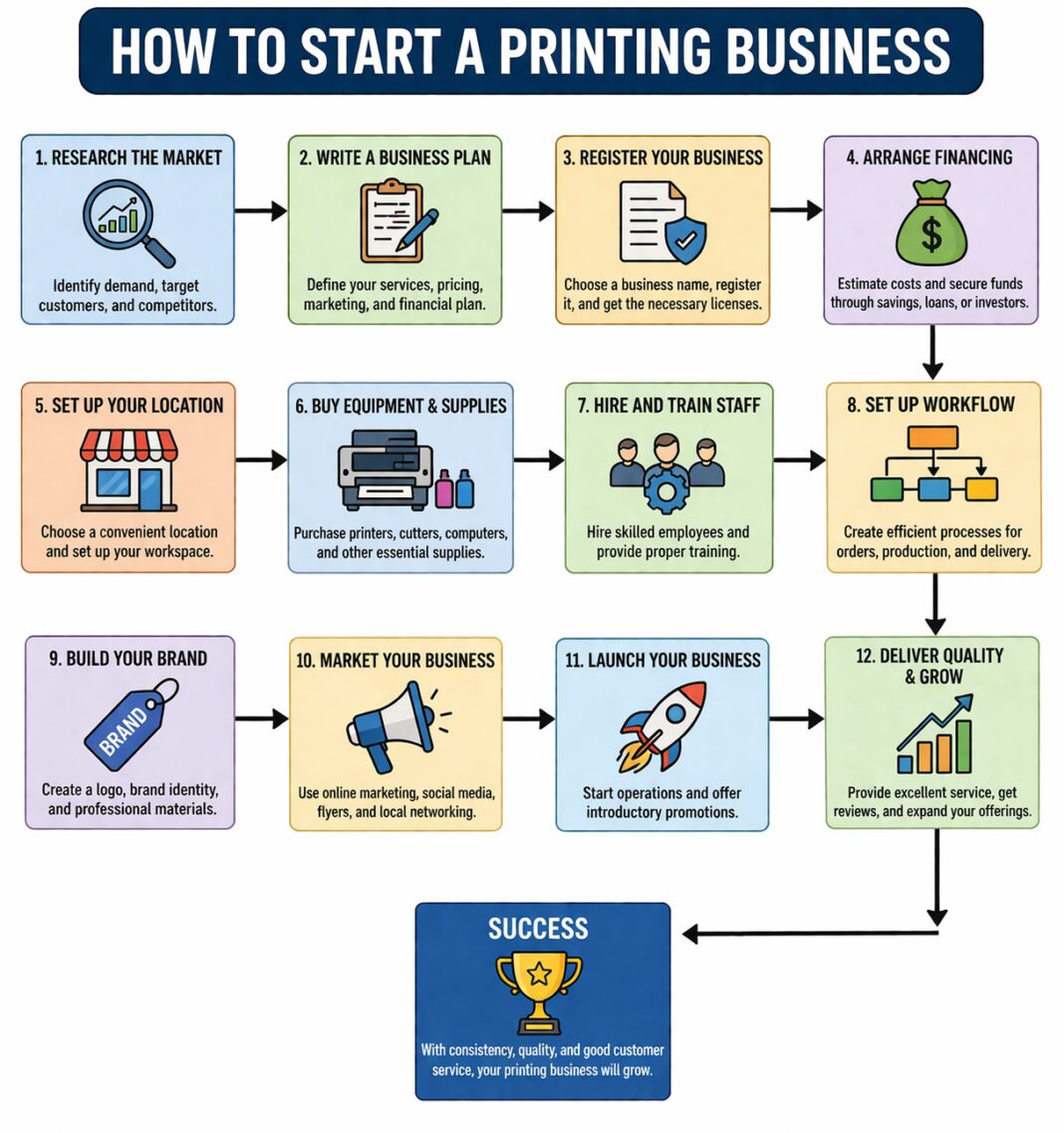 HOW TO START A PRINTING BUSINESS

1. RESEARCH THE MARKET

Identify demand, target customers, and competitors.

2. WRITE A BUSINESS PLAN

Define your services, pricing, marketing, and financial plan.

3. REGISTER YOUR BUSINESS

Choose a business name, register it, and get the necessary licenses.

4. ARRANGE FINANCING

$

Estimate costs and secure funds through savings, loans, or investors.

5. SET UP YOUR LOCATION

Choose a convenient location and set up your workspace.

6. BUY EQUIPMENT & SUPPLIES

Purchase printers, cutters, computers, and other essential supplies.

7. HIRE AND TRAIN STAFF

Hire skilled employees and provide proper training.

8. SET UP WORKFLOW

Create efficient processes for orders, production, and delivery.

9. BUILD YOUR BRAND

BRAND

Create a logo, brand identity, and professional materials.

10. MARKET YOUR BUSINESS

Use online marketing, social media, flyers, and local networking.

11. LAUNCH YOUR BUSINESS

Start operations and offer introductory promotions.

12. DELIVER QUALITY & GROW

Provide excellent service, get reviews, and expand your offerings.

SUCCESS

With consistency, quality, and good customer service, your printing business will grow.