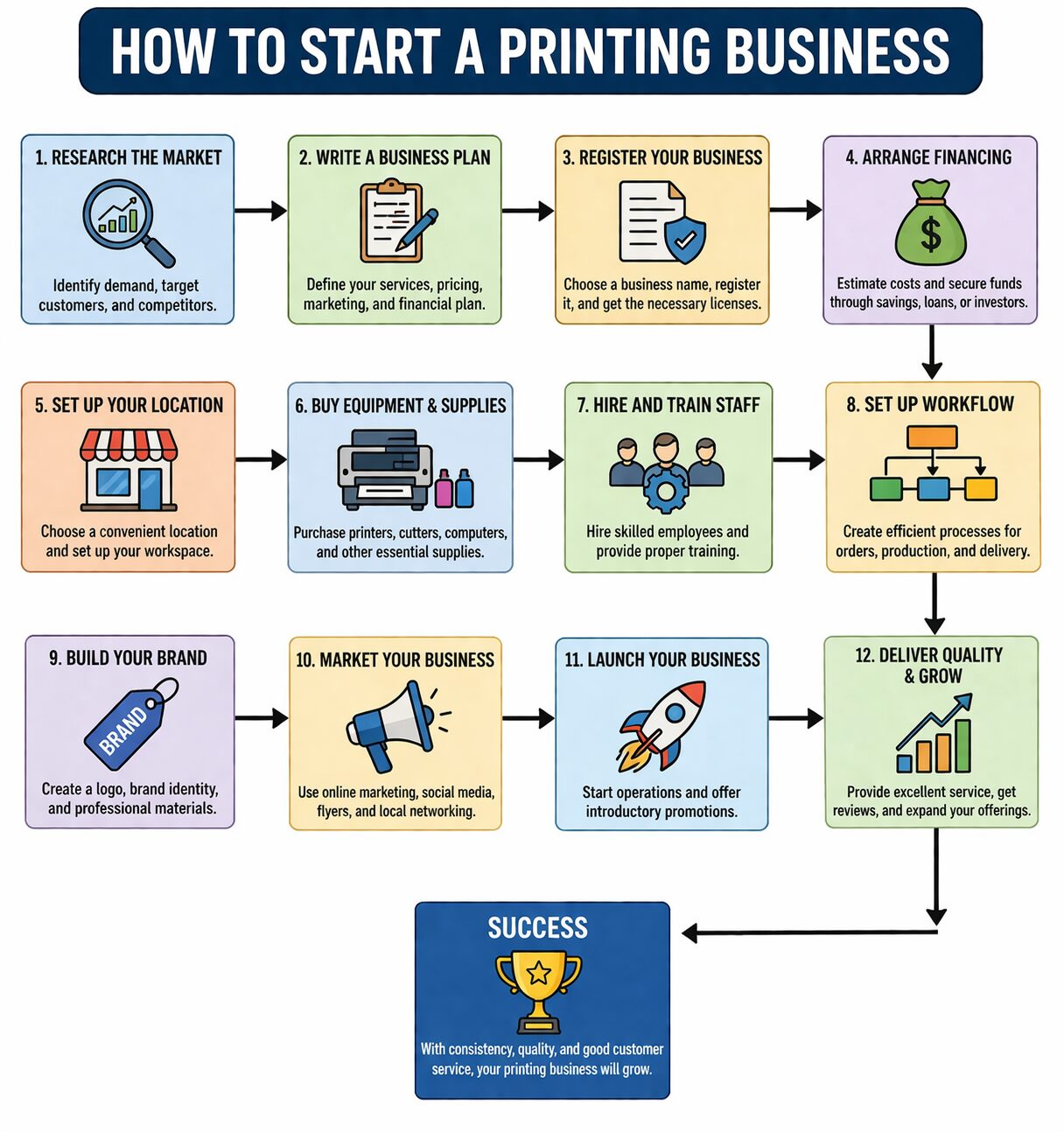 HOW TO START A PRINTING BUSINESS

1. RESEARCH THE MARKET

Identify demand, target customers, and competitors.

2. WRITE A BUSINESS PLAN

Define your services, pricing, marketing, and financial plan.

3. REGISTER YOUR BUSINESS

Choose a business name, register it, and get the necessary licenses.

4. ARRANGE FINANCING

$

Estimate costs and secure funds through savings, loans, or investors.

5. SET UP YOUR LOCATION

Choose a convenient location and set up your workspace.

6. BUY EQUIPMENT & SUPPLIES

Purchase printers, cutters, computers, and other essential supplies.

7. HIRE AND TRAIN STAFF

Hire skilled employees and provide proper training.

8. SET UP WORKFLOW

Create efficient processes for orders, production, and delivery.

9. BUILD YOUR BRAND

BRAND

Create a logo, brand identity, and professional materials.

10. MARKET YOUR BUSINESS

Use online marketing, social media, flyers, and local networking.

11. LAUNCH YOUR BUSINESS

Start operations and offer introductory promotions.

12. DELIVER QUALITY & GROW

Provide excellent service, get reviews, and expand your offerings.

SUCCESS

With consistency, quality, and good customer service, your printing business will grow.