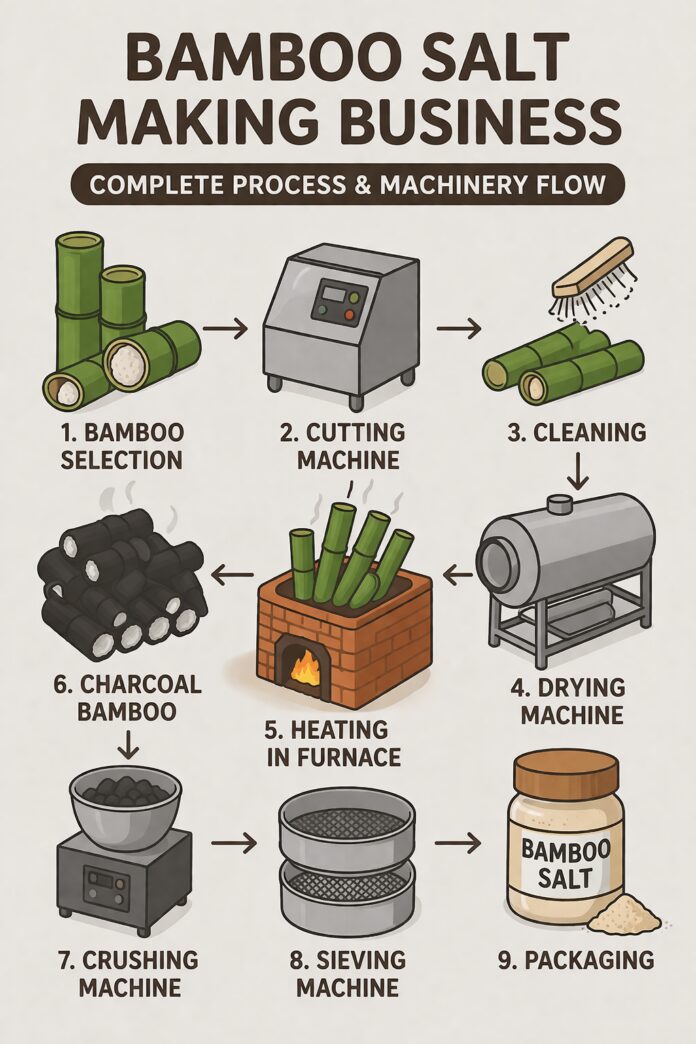 BAMBOO SALT MAKING BUSINESS

COMPLETE PROCESS & MACHINERY FLOW

1. BAMBOO SELECTION

2. CUTTING MACHINE

3. CLEANING

4. DRYING MACHINE

5. HEATING IN FURNACE

6. CHARCOAL BAMBOO

7. CRUSHING MACHINE

8. SIEVING MACHINE

BAMBOO SALT

9. PACKAGING